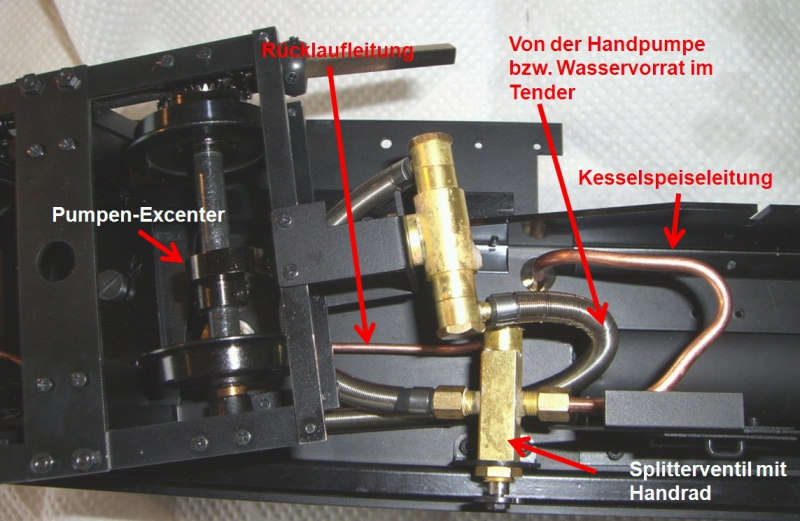 Rücklaufleitung

Von der Handpumpe bzw. Wasservorrat im Tender

Kesselspeiseleitung

Pumpen-Excenter

Splitterventil mit Handrad